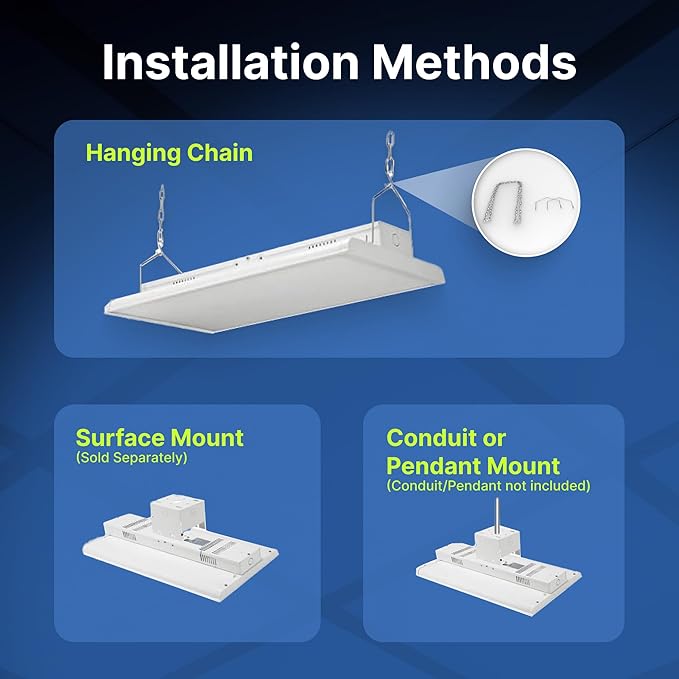 Installation Methods

Hanging Chain

Surface Mount
(Sold Separately)

Conduit or Pendant Mount
(Conduit/Pendant not included)