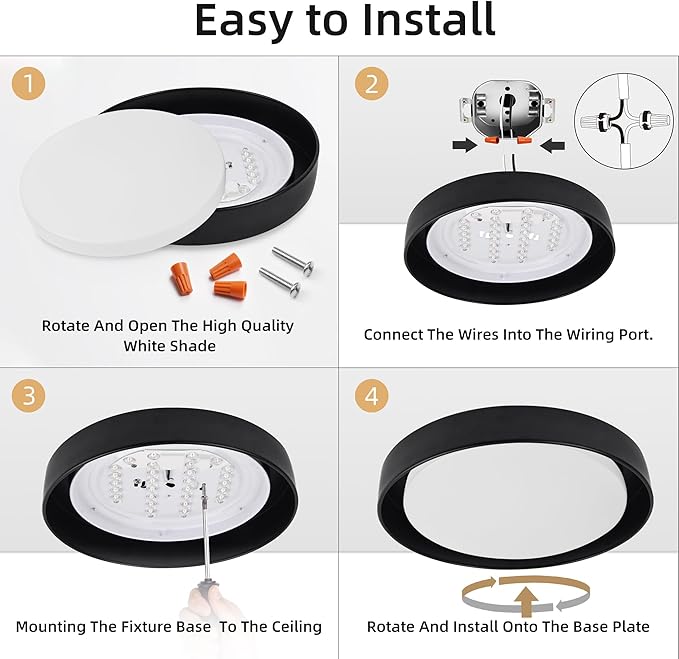 Easy to Install

1

Rotate And Open The High Quality White Shade

2

Connect The Wires Into The Wiring Port.

3

Mounting The Fixture Base To The Ceiling

4

Rotate And Install Onto The Base Plate