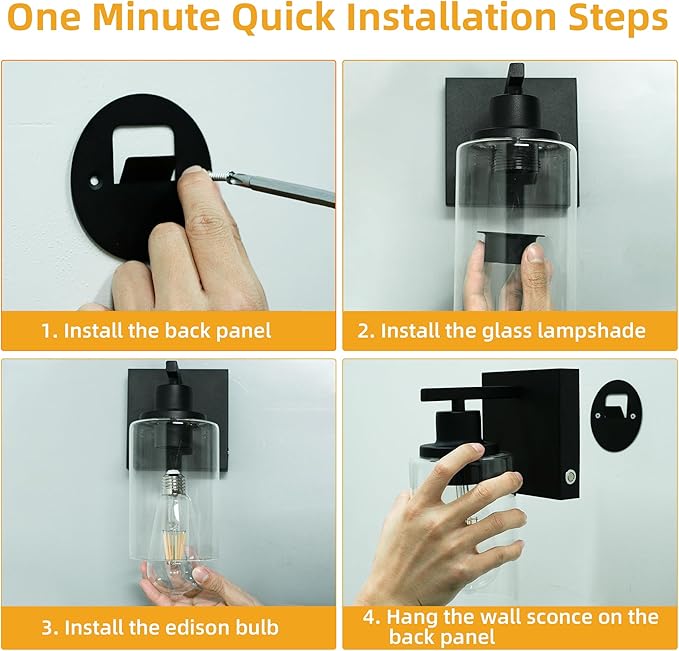 One Minute Quick Installation Steps

1. Install the back panel

2. Install the glass lampshade

3. Install the edison bulb

4. Hang the wall sconce on the back panel