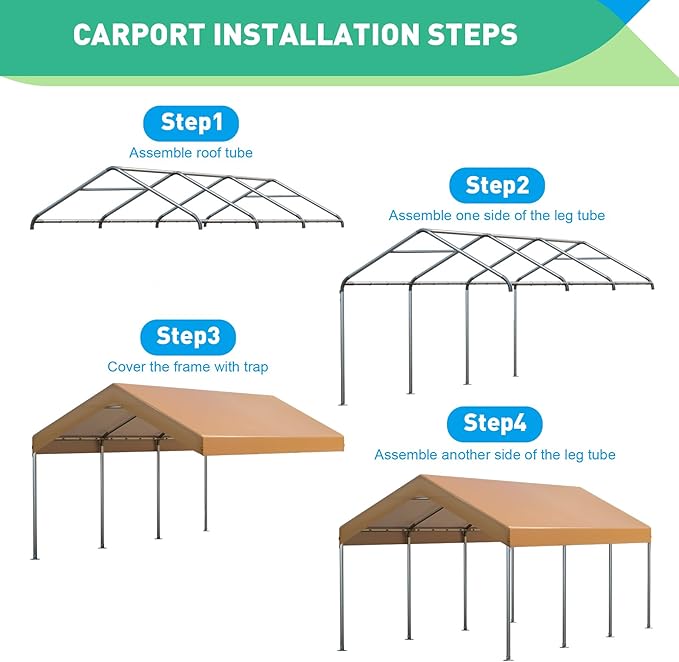 CARPORT INSTALLATION STEPS

Step1
Assemble roof tube

Step2
Assemble one side of the leg tube

Step3
Cover the frame with trap

Step4
Assemble another side of the leg tube