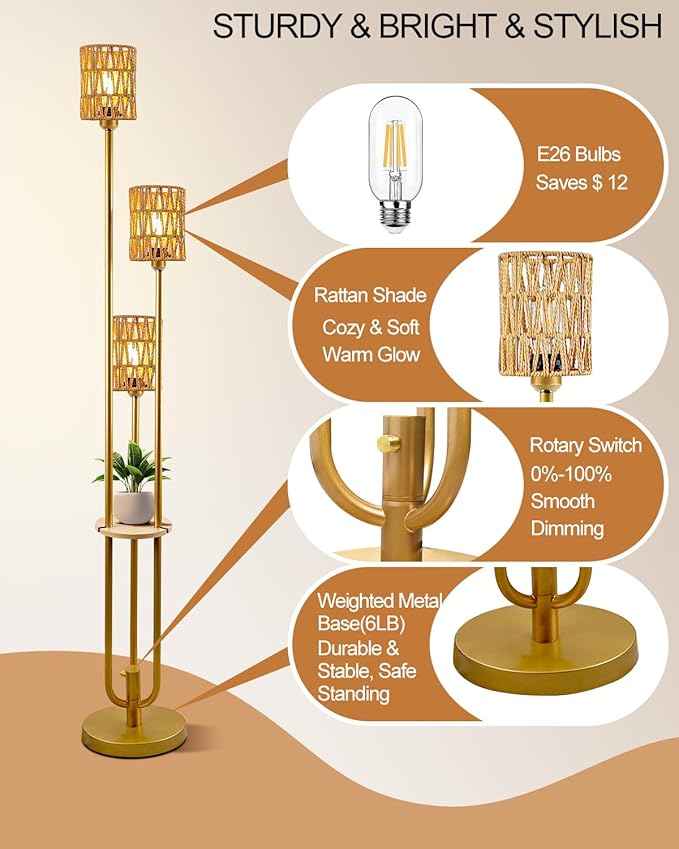 STURDY & BRIGHT & STYLISH

E26 Bulbs
Saves $ 12

Rattan Shade
Cozy & Soft
Warm Glow

Rotary Switch
0%-100%
Smooth
Dimming

Weighted Metal
Base(6LB)
Durable &
Stable, Safe
Standing