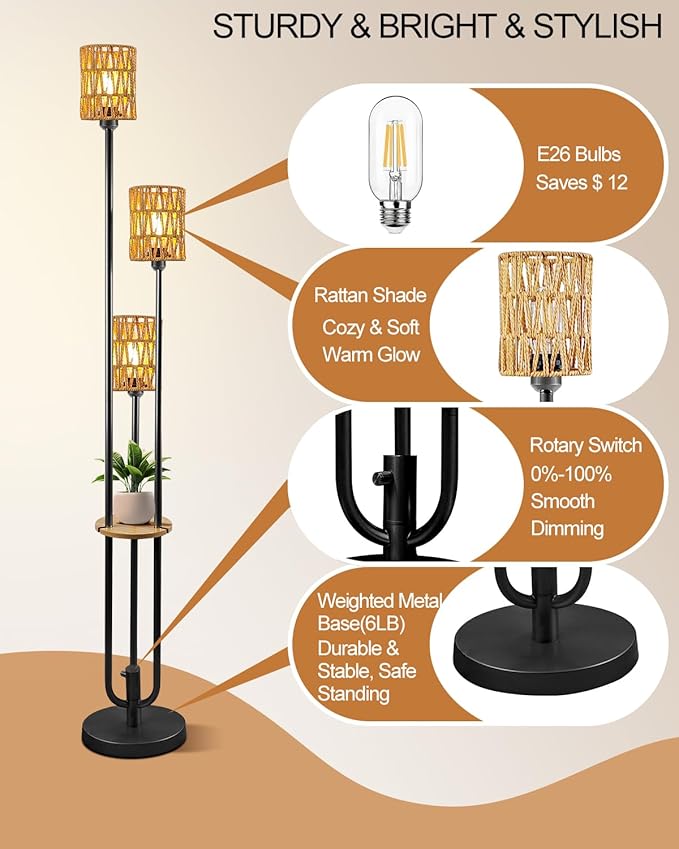 STURDY & BRIGHT & STYLISH

E26 Bulbs
Saves $ 12

Rattan Shade
Cozy & Soft
Warm Glow

Rotary Switch
0%-100%
Smooth
Dimming

Weighted Metal
Base(6LB)
Durable &
Stable, Safe
Standing