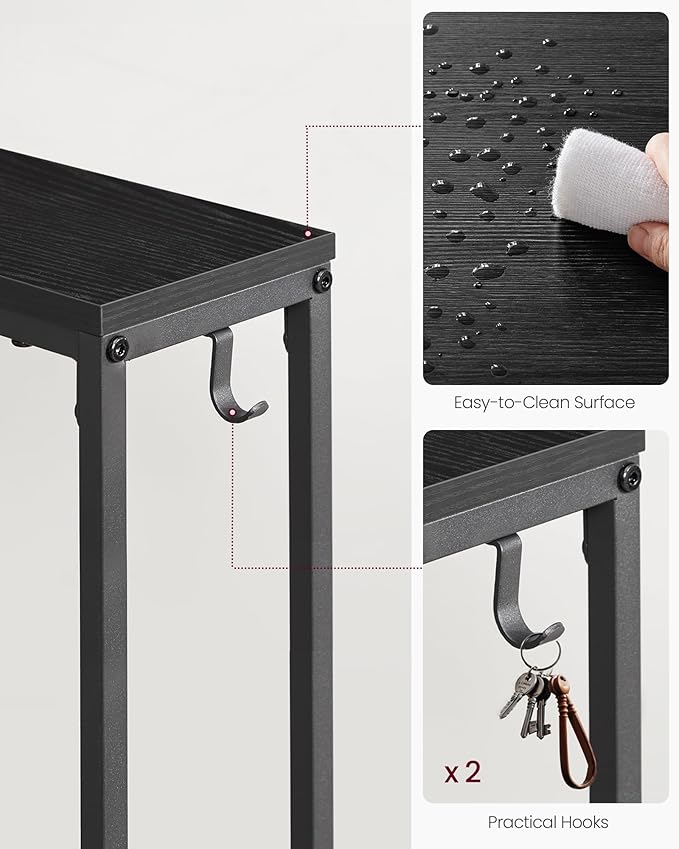 Easy-to-Clean Surface

x 2

Practical Hooks