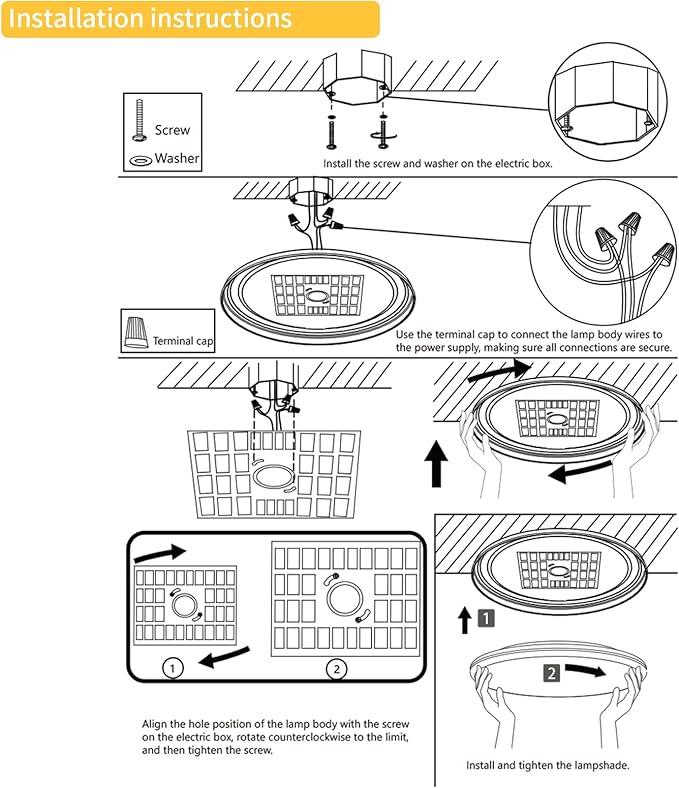 Installation instructions

Screw

Washer

Install the screw and washer on the electric box.

Terminal cap

Use the terminal cap to connect the lamp body wires to the power supply, making sure all connections are secure.

1

2

Align the hole position of the lamp body with the screw on the electric box, rotate counterclockwise to the limit, and then tighten the screw.

1

2

Install and tighten the lampshade.