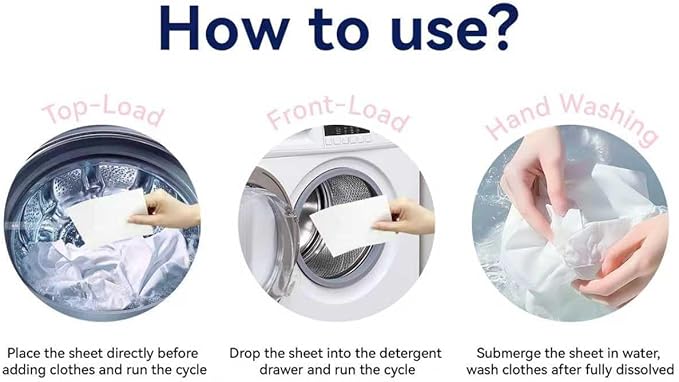 How to use?

Top-Load

Place the sheet directly before adding clothes and run the cycle

Front-Load

Drop the sheet into the detergent drawer and run the cycle

Hand Washing

Submerge the sheet in water, wash clothes after fully dissolved