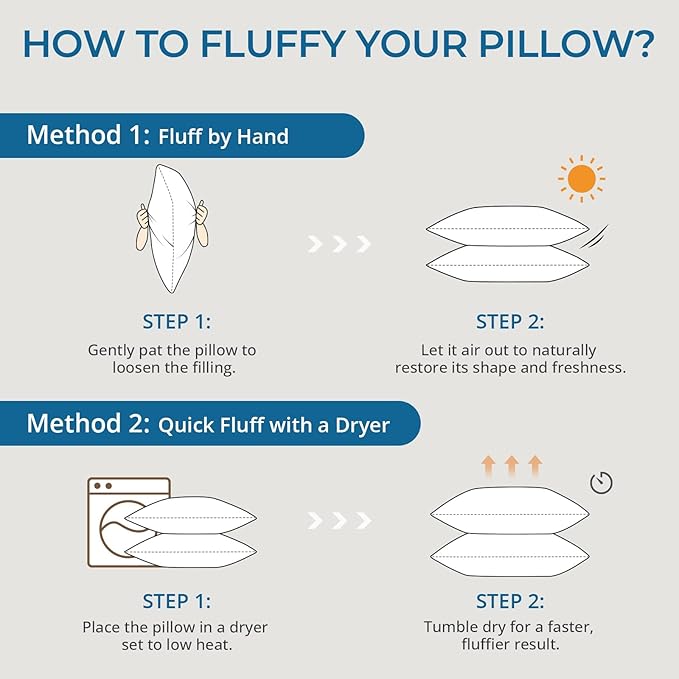 HOW TO FLUFFY YOUR PILLOW?

Method 1: Fluff by Hand

STEP 1:
Gently pat the pillow to loosen the filling.

STEP 2:
Let it air out to naturally restore its shape and freshness.

Method 2: Quick Fluff with a Dryer

STEP 1:
Place the pillow in a dryer set to low heat.

STEP 2:
Tumble dry for a faster, fluffier result.