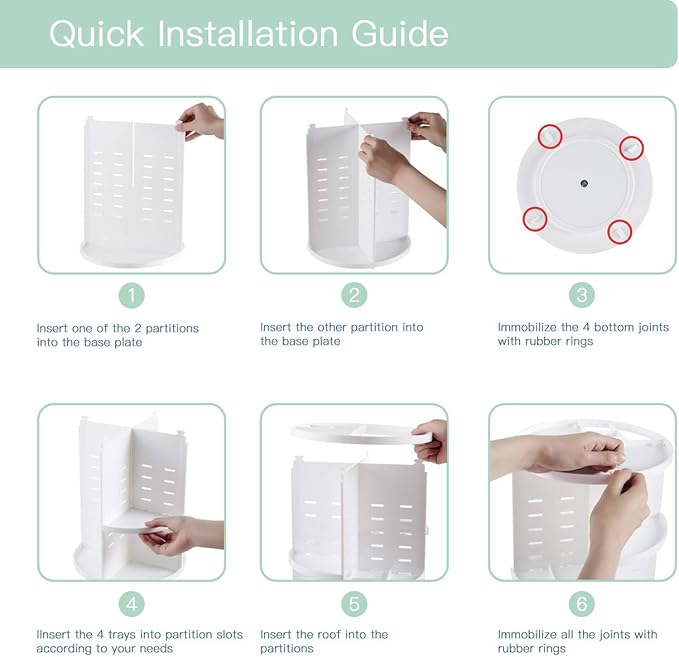 Quick Installation Guide

1

Insert one of the 2 partitions into the base plate

2

Insert the other partition into the base plate

3

Immobilize the 4 bottom joints with rubber rings

4

IInsert the 4 trays into partition slots according to your needs

5

Insert the roof into the partitions

6

Immobilize all the joints with rubber rings