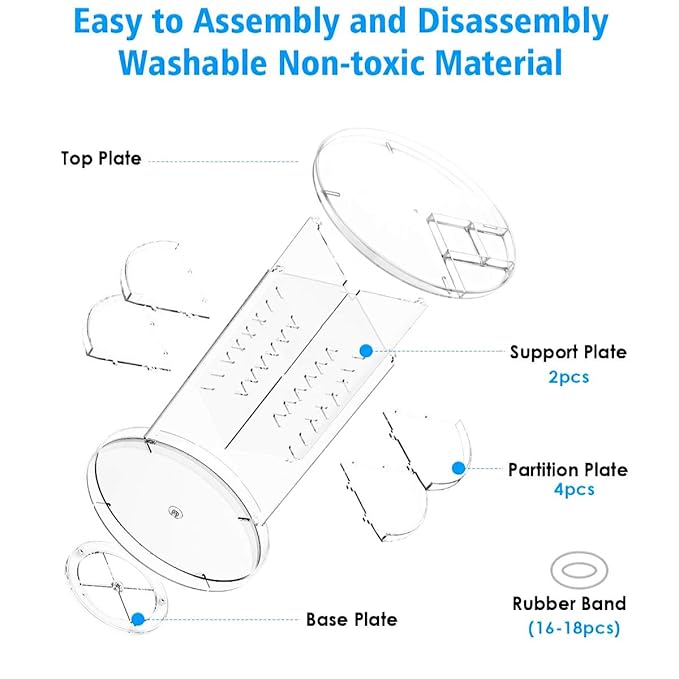 Easy to Assembly and Disassembly
Washable Non-toxic Material

Top Plate

Support Plate
2pcs

Partition Plate
4pcs

Rubber Band
(16-18pcs)

Base Plate