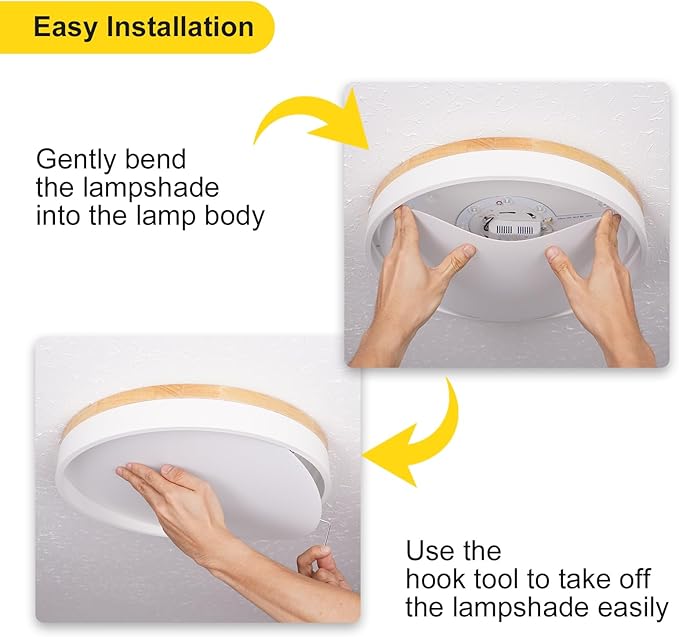 Easy Installation

Gently bend the lampshade into the lamp body

Use the hook tool to take off the lampshade easily