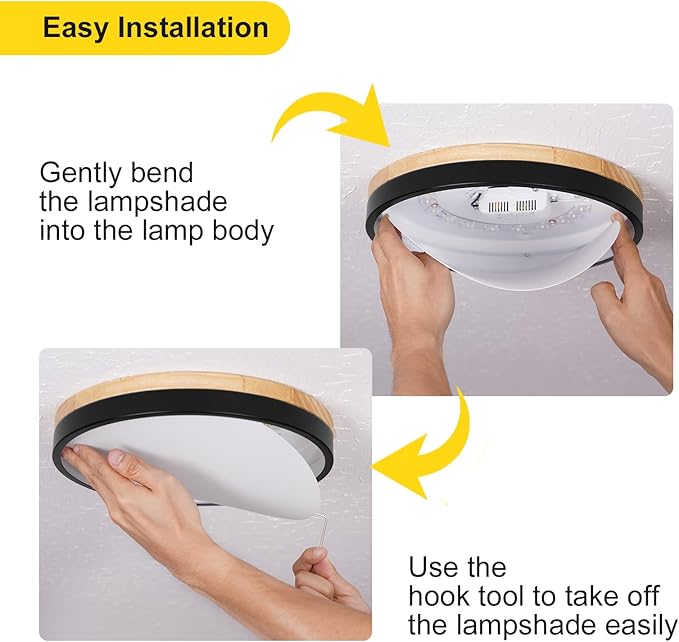 Easy Installation

Gently bend the lampshade into the lamp body

Use the hook tool to take off the lampshade easily