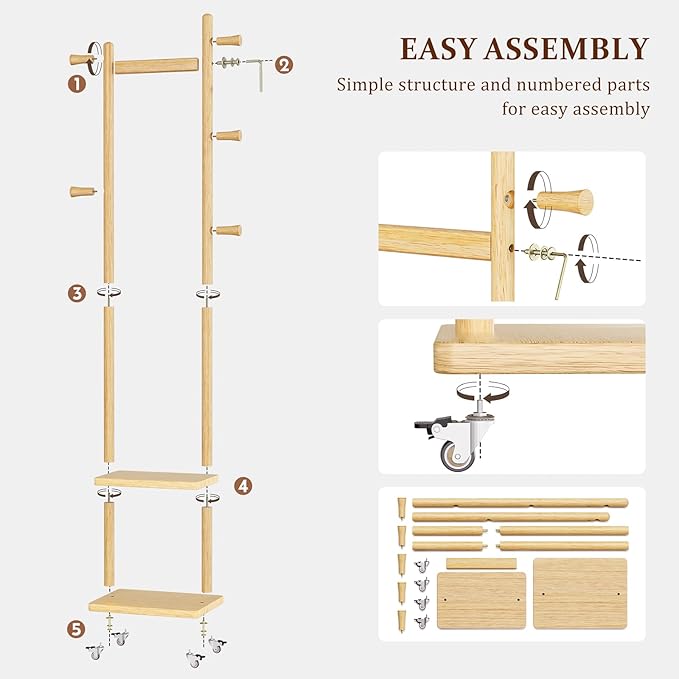 EASY ASSEMBLY
Simple structure and numbered parts for easy assembly

1
2
3
4
5