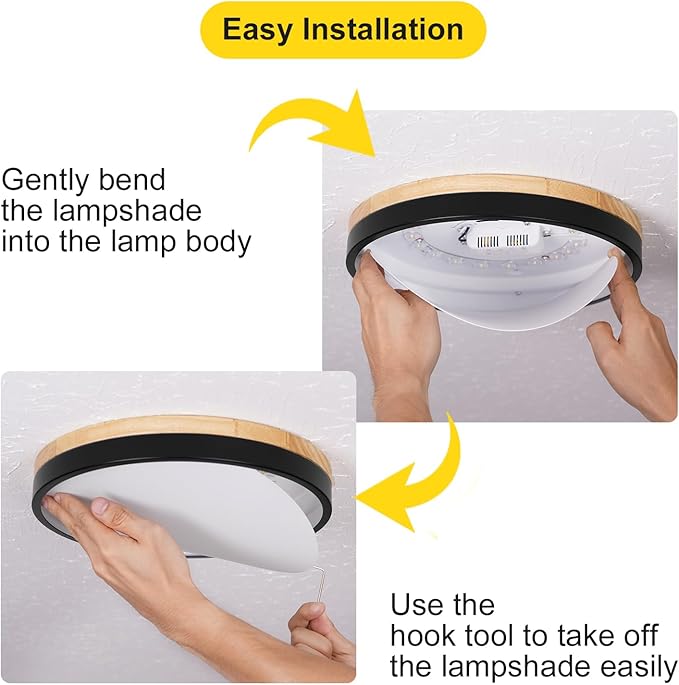 Easy Installation

Gently bend the lampshade into the lamp body

Use the hook tool to take off the lampshade easily