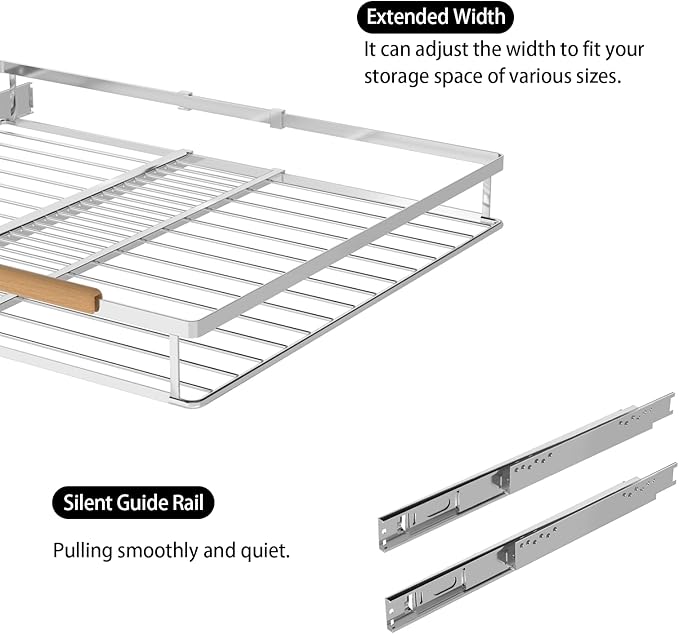 Extended Width

It can adjust the width to fit your storage space of various sizes.

Silent Guide Rail

Pulling smoothly and quiet.