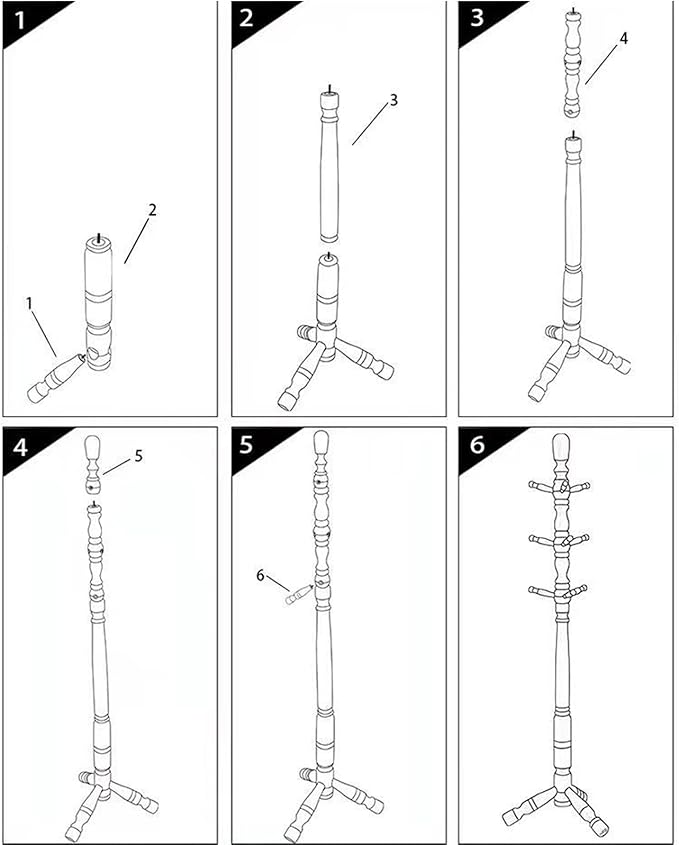 1
2
1

2
3

3
4

4
5

5
6

6