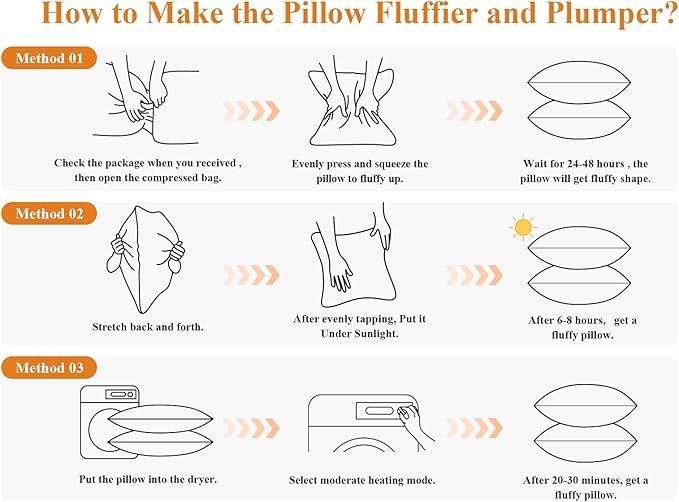 How to Make the Pillow Fluffier and Plumper?

Method 01

Check the package when you received , then open the compressed bag.

Evenly press and squeeze the pillow to fluffy up.

Wait for 24-48 hours , the pillow will get fluffy shape.

Method 02

Stretch back and forth.

After evenly tapping, Put it Under Sunlight.

After 6-8 hours, get a fluffy pillow.

Method 03

Put the pillow into the dryer.

Select moderate heating mode.

After 20-30 minutes, get a fluffy pillow.