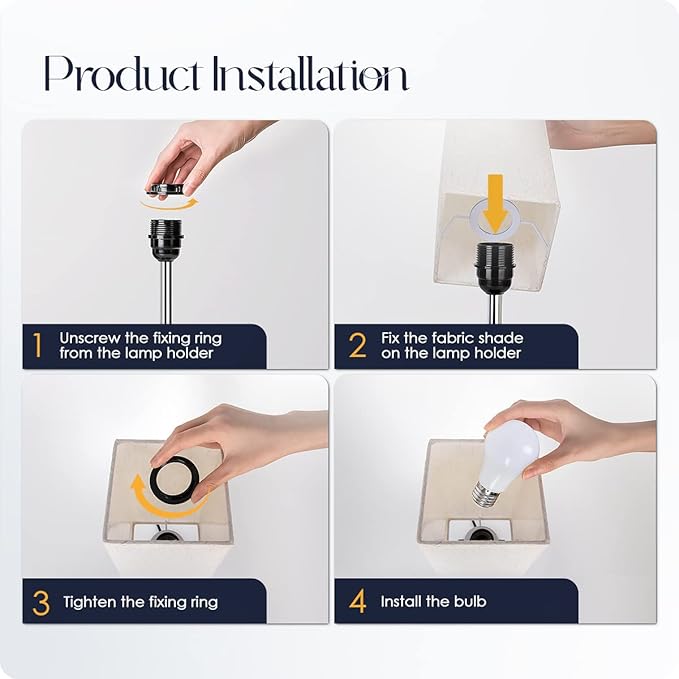 Product Installation

1 Unscrew the fixing ring from the lamp holder

2 Fix the fabric shade on the lamp holder

3 Tighten the fixing ring

4 Install the bulb