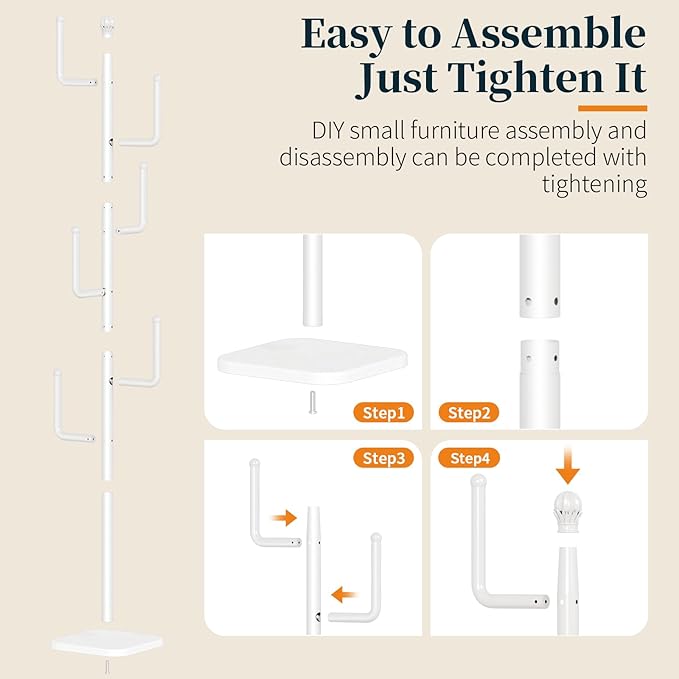 Easy to Assemble Just Tighten It

DIY small furniture assembly and disassembly can be completed with tightening

Step1

Step2

Step3

Step4