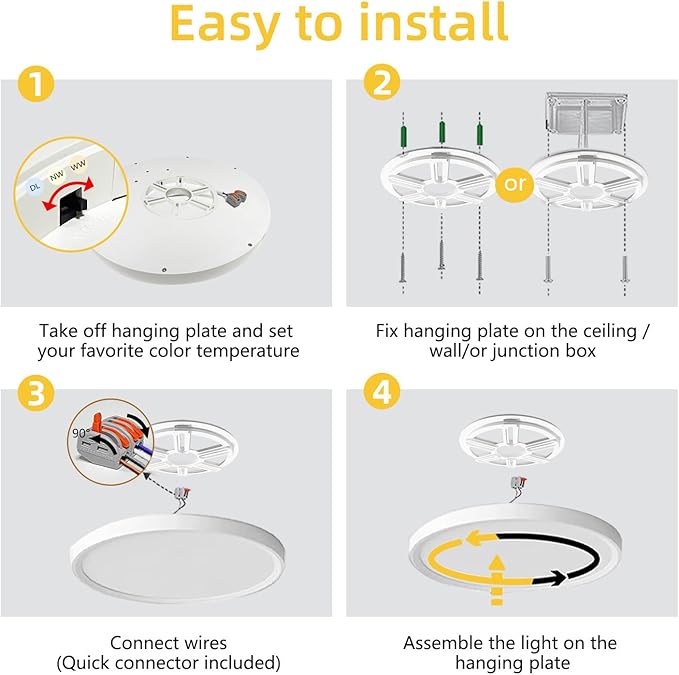 Easy to install

1

DL NW WW

Take off hanging plate and set your favorite color temperature

2

or

Fix hanging plate on the ceiling / wall/or junction box

3

90°

Connect wires (Quick connector included)

4

Assemble the light on the hanging plate